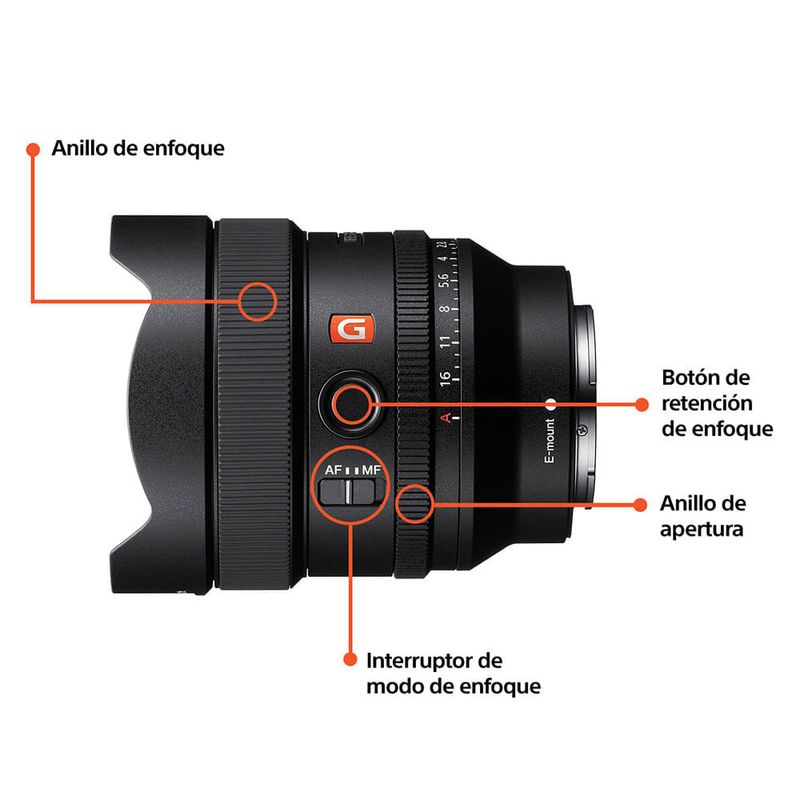 Anillo de enfoque

G

2.8
4
5.6
8
11
16
A

AF MF

E-mount

Botón de retención de enfoque

Anillo de apertura

Interruptor de modo de enfoque