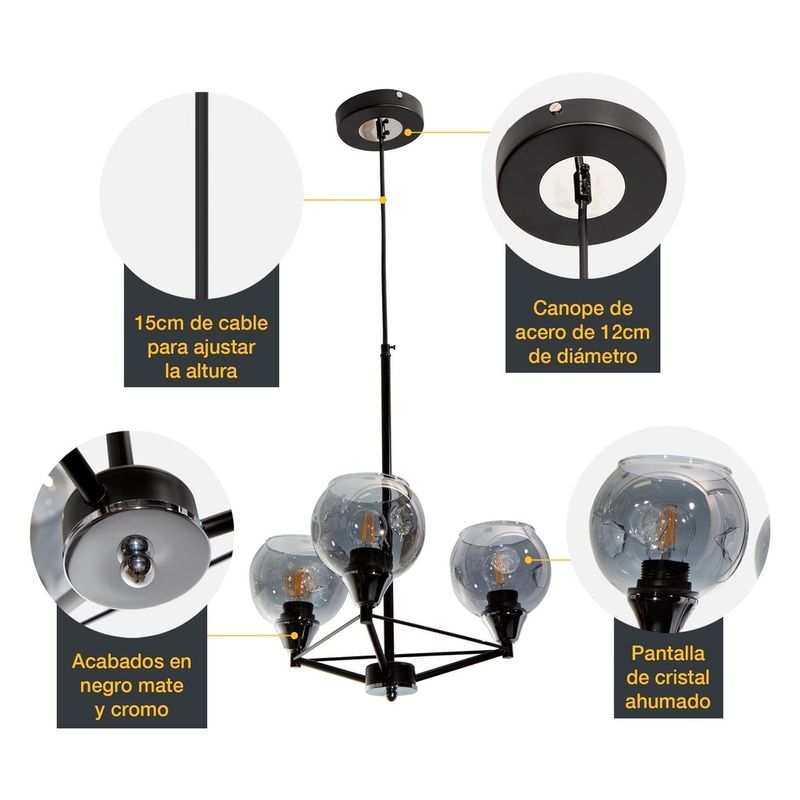 15cm de cable para ajustar la altura

Canope de acero de 12cm de diámetro

Acabados en negro mate y cromo

Pantalla de cristal ahumado