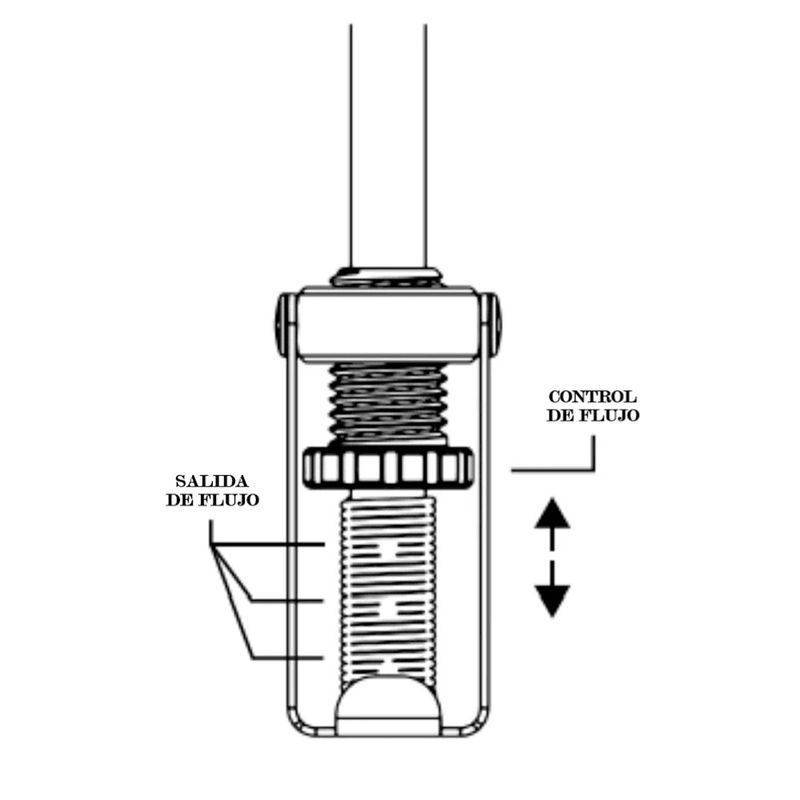 CONTROL
DE FLUJO

SALIDA
DE FLUJO